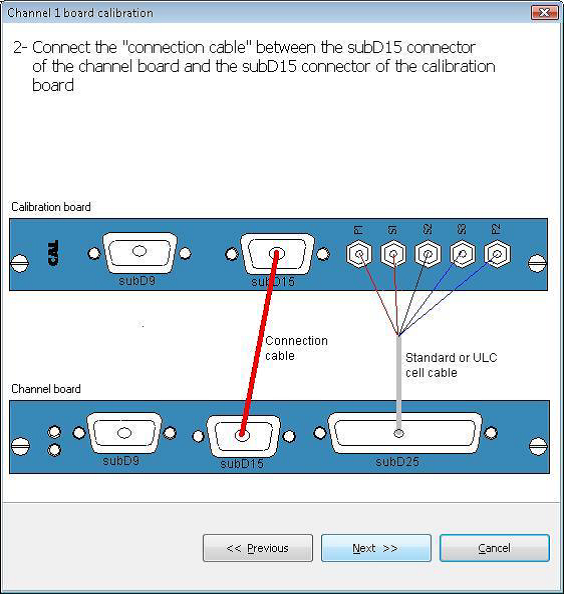 Channel 1 board calibration

2- Connect the "connection cable" between the subD15 connector of the channel board and the subD15 connector of the calibration board

Calibration board

CAL

subD9

subD15

F1 S1 S2 S3 F2

Connection cable

Standard or ULC cell cable

Channel board

subD9

subD15

subD25

<< Previous

Next >>

Cancel